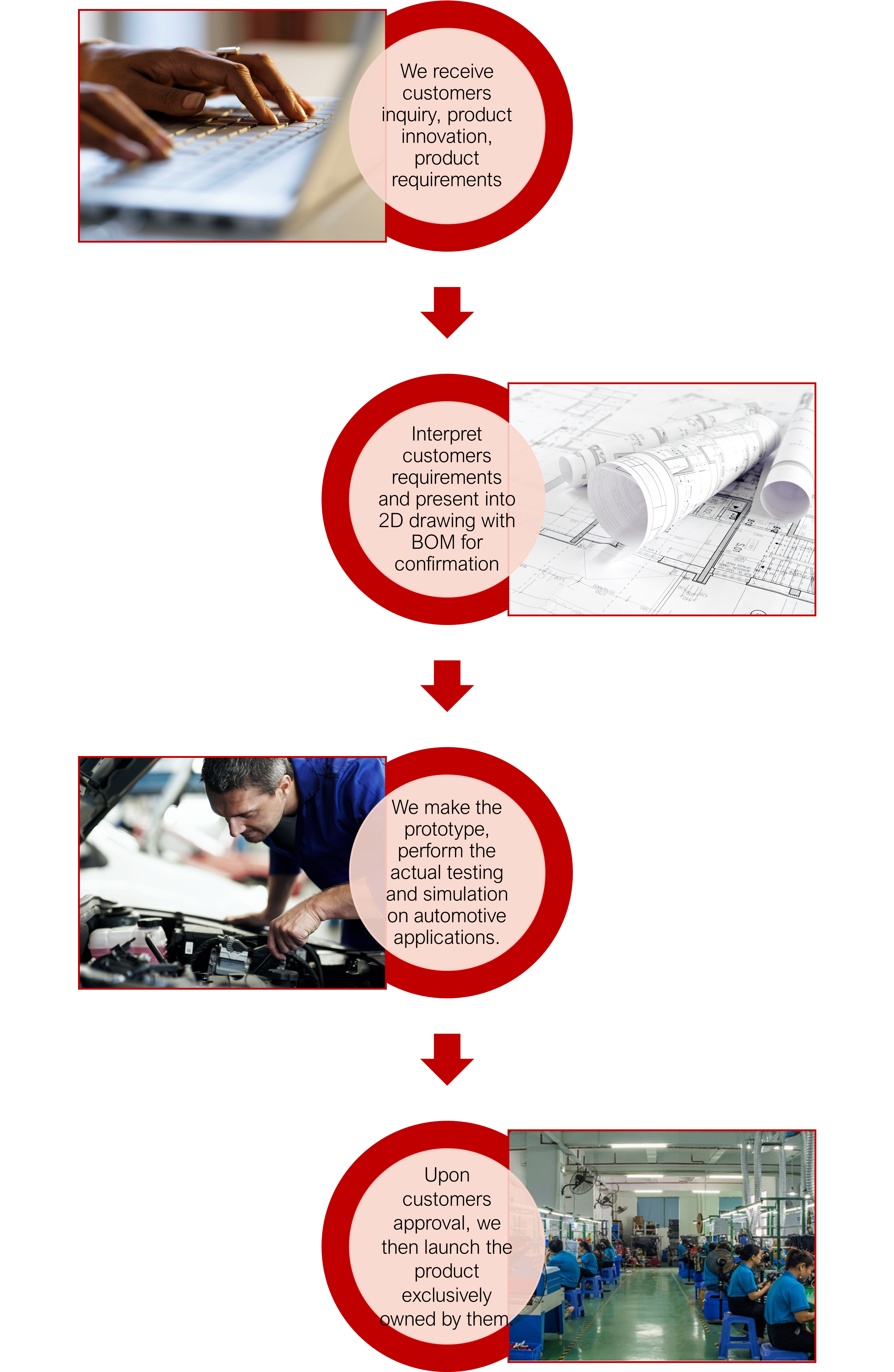 We receive customers inquiry, product innovation, product requirements

Interpret customers requirements and present into 2D drawing with BOM for confirmation

We make the prototype, perform the actual testing and simulation on automotive applications.

Upon customers approval, we then launch the product exclusively owned by them.